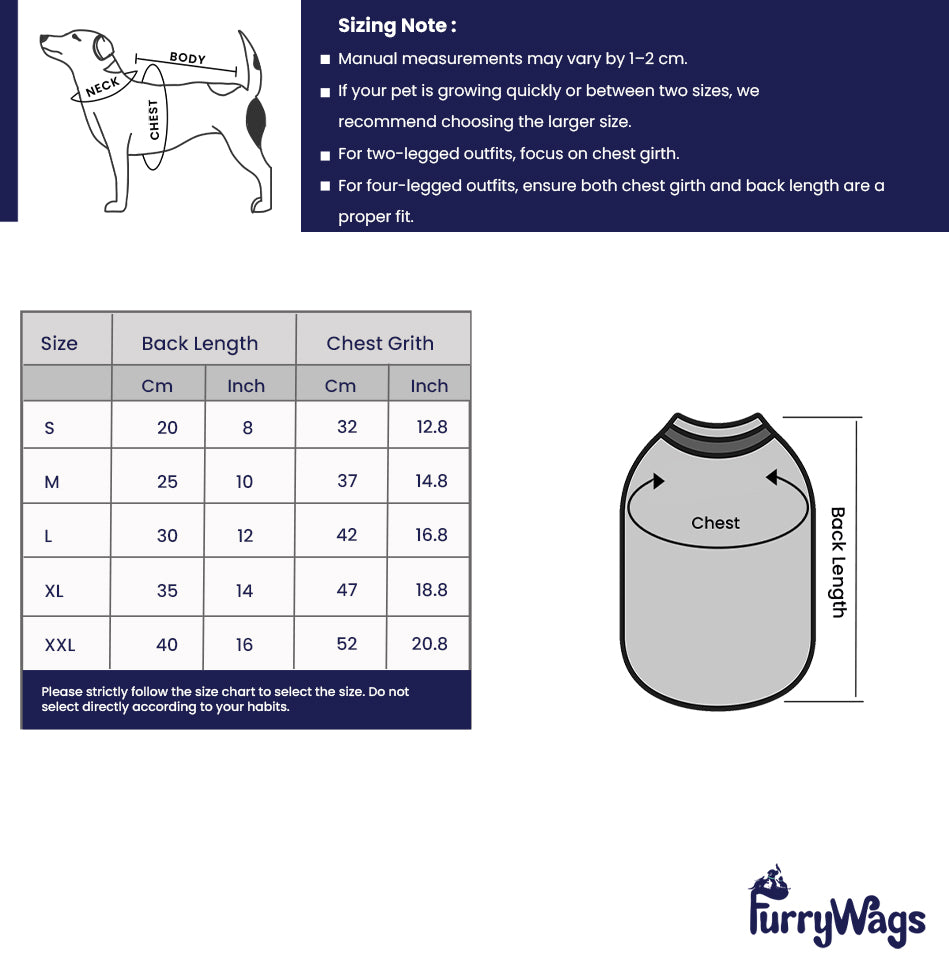 NECK
BODY
CHEST

Sizing Note :

■ Manual measurements may vary by 1–2 cm.

■ If your pet is growing quickly or between two sizes, we recommend choosing the larger size.

■ For two-legged outfits, focus on chest girth.

■ For four-legged outfits, ensure both chest girth and back length are a proper fit.

| Size | Back Length | | Chest Grith | |
|---|---|---|---|---|
| | Cm | Inch | Cm | Inch |
| S | 20 | 8 | 32 | 12.8 |
| M | 25 | 10 | 37 | 14.8 |
| L | 30 | 12 | 42 | 16.8 |
| XL | 35 | 14 | 47 | 18.8 |
| XXL | 40 | 16 | 52 | 20.8 |

Please strictly follow the size chart to select the size. Do not select directly according to your habits.

Chest
Back Length

FurryWags