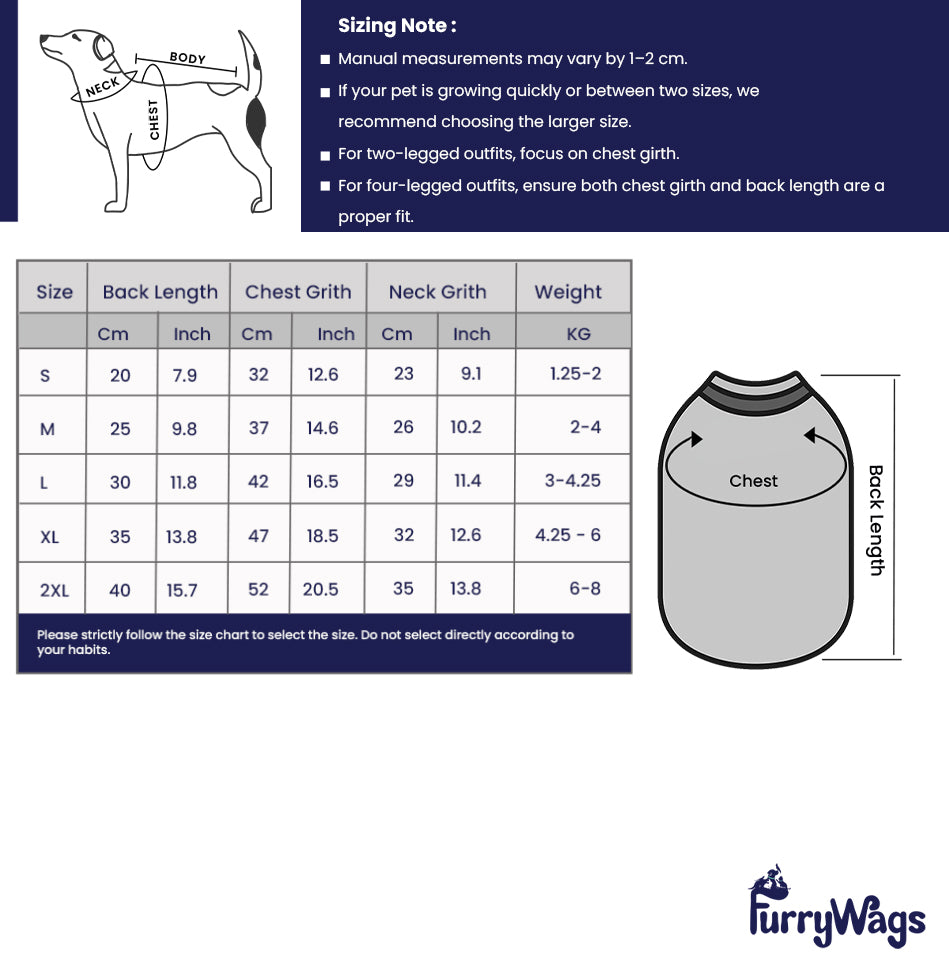 NECK
BODY
CHEST

Sizing Note :

■ Manual measurements may vary by 1–2 cm.

■ If your pet is growing quickly or between two sizes, we recommend choosing the larger size.

■ For two-legged outfits, focus on chest girth.

■ For four-legged outfits, ensure both chest girth and back length are a proper fit.

| Size | Back Length | | Chest Grith | | Neck Grith | | Weight |
|---|---|---|---|---|---|---|---|
| | Cm | Inch | Cm | Inch | Cm | Inch | KG |
| S | 20 | 7.9 | 32 | 12.6 | 23 | 9.1 | 1.25-2 |
| M | 25 | 9.8 | 37 | 14.6 | 26 | 10.2 | 2-4 |
| L | 30 | 11.8 | 42 | 16.5 | 29 | 11.4 | 3-4.25 |
| XL | 35 | 13.8 | 47 | 18.5 | 32 | 12.6 | 4.25 - 6 |
| 2XL | 40 | 15.7 | 52 | 20.5 | 35 | 13.8 | 6-8 |

Please strictly follow the size chart to select the size. Do not select directly according to your habits.

Chest
Back Length

FurryWags