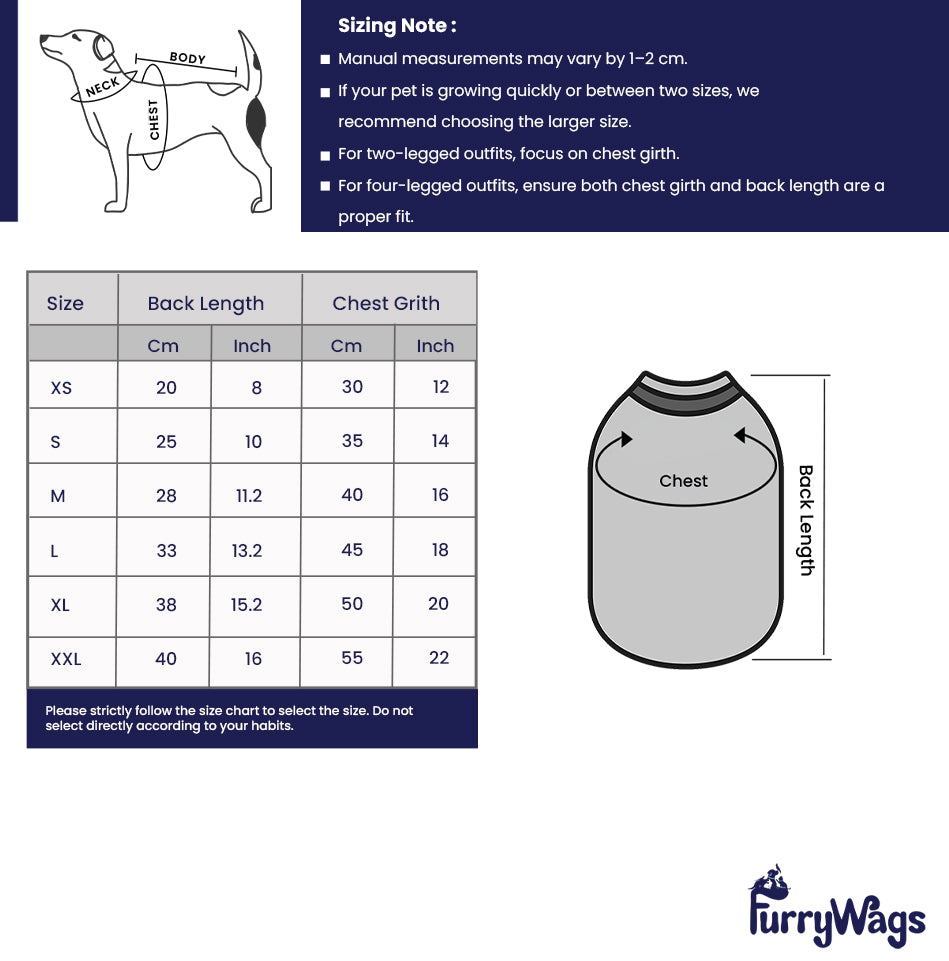 NECK
BODY
CHEST

Sizing Note :

■ Manual measurements may vary by 1–2 cm.

■ If your pet is growing quickly or between two sizes, we recommend choosing the larger size.

■ For two-legged outfits, focus on chest girth.

■ For four-legged outfits, ensure both chest girth and back length are a proper fit.

| Size | Back Length | | Chest Grith | |
|---|---|---|---|---|
| | Cm | Inch | Cm | Inch |
| XS | 20 | 8 | 30 | 12 |
| S | 25 | 10 | 35 | 14 |
| M | 28 | 11.2 | 40 | 16 |
| L | 33 | 13.2 | 45 | 18 |
| XL | 38 | 15.2 | 50 | 20 |
| XXL | 40 | 16 | 55 | 22 |

Please strictly follow the size chart to select the size. Do not select directly according to your habits.

Chest
Back Length

FurryWags