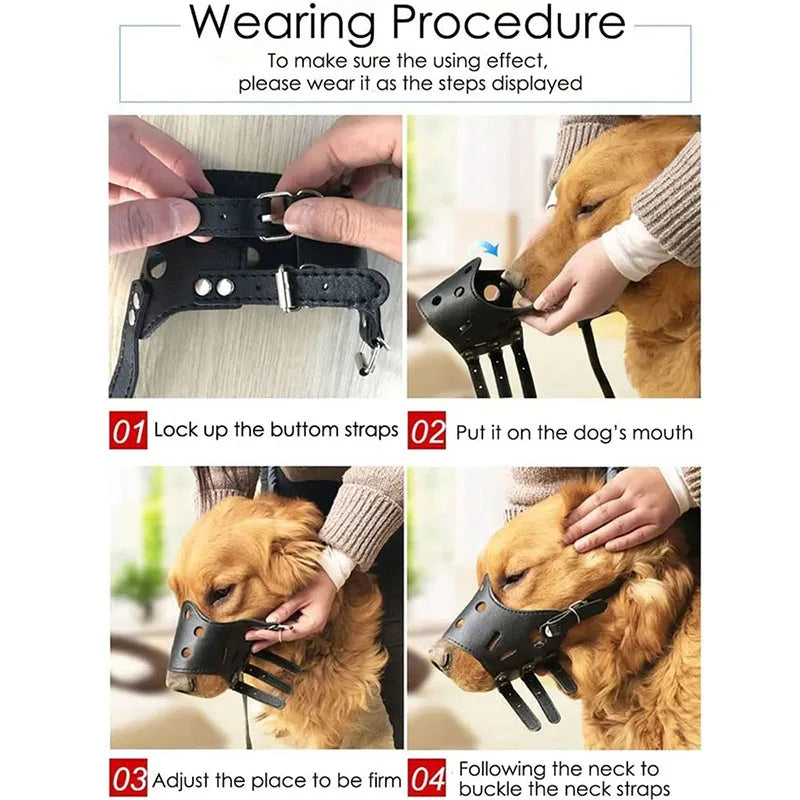 Wearing Procedure

To make sure the using effect, please wear it as the steps displayed

01 Lock up the buttom straps

02 Put it on the dog's mouth

03 Adjust the place to be firm

04 Following the neck to buckle the neck straps